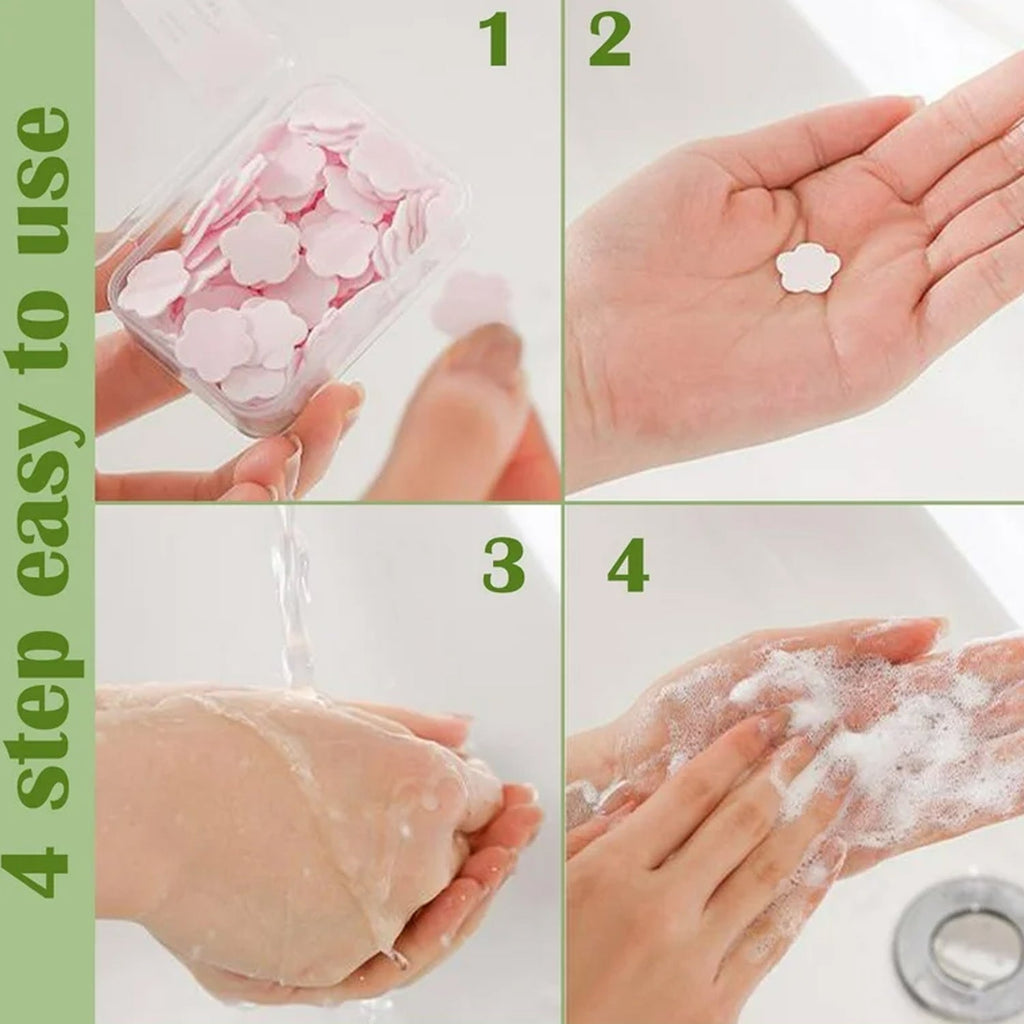 4 step easy to use

1

2

3

4